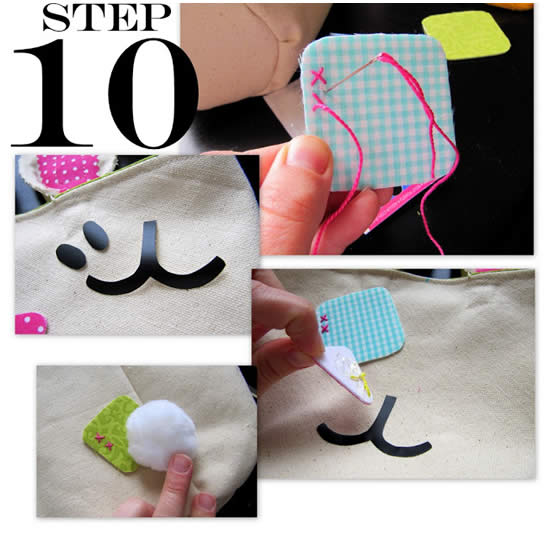 STEP
10